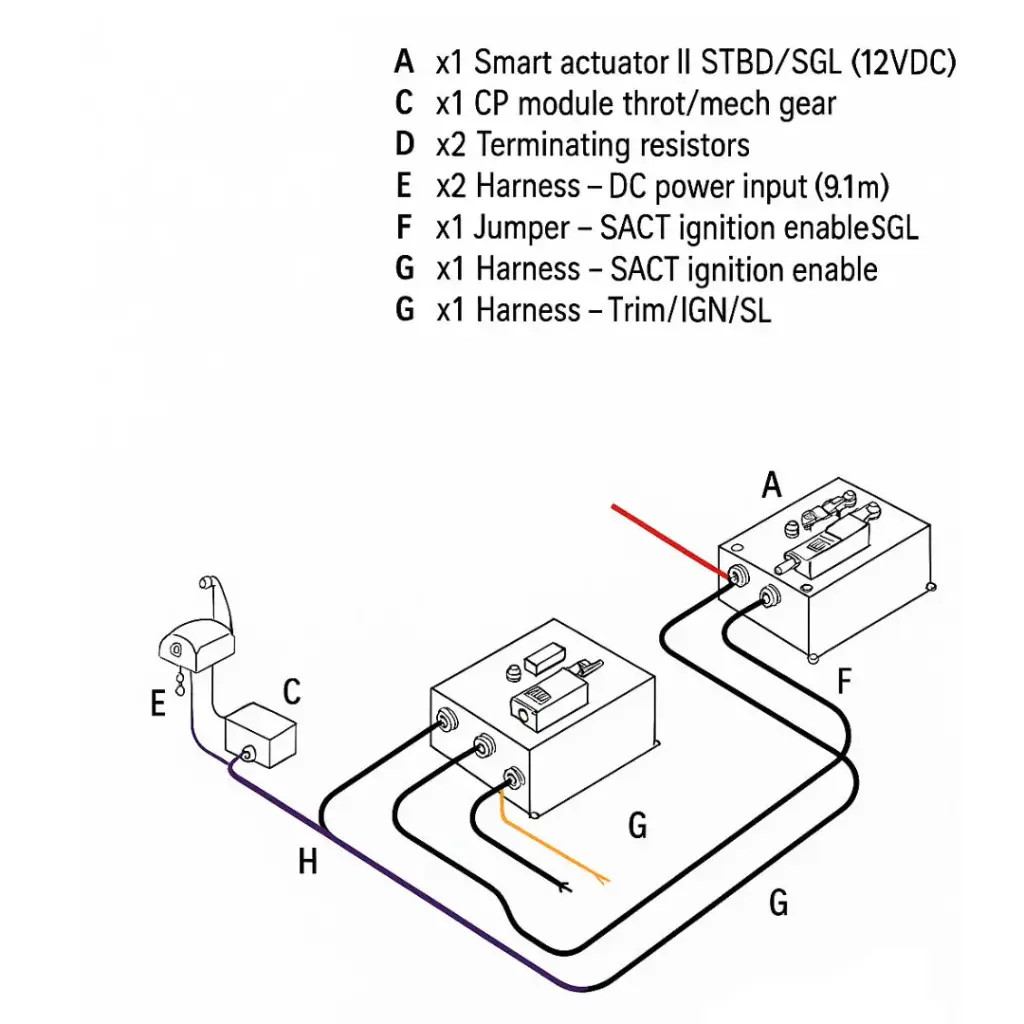 A x1 Smart actuator II STBD/SGL (12VDC)
C x1 CP module throt/mech gear
D x2 Terminating resistors
E x2 Harness – DC power input (9.1m)
F x1 Jumper – SACT ignition enableSGL
G x1 Harness – SACT ignition enable
G x1 Harness – Trim/IGN/SL

A

E

C

F

G

H

G